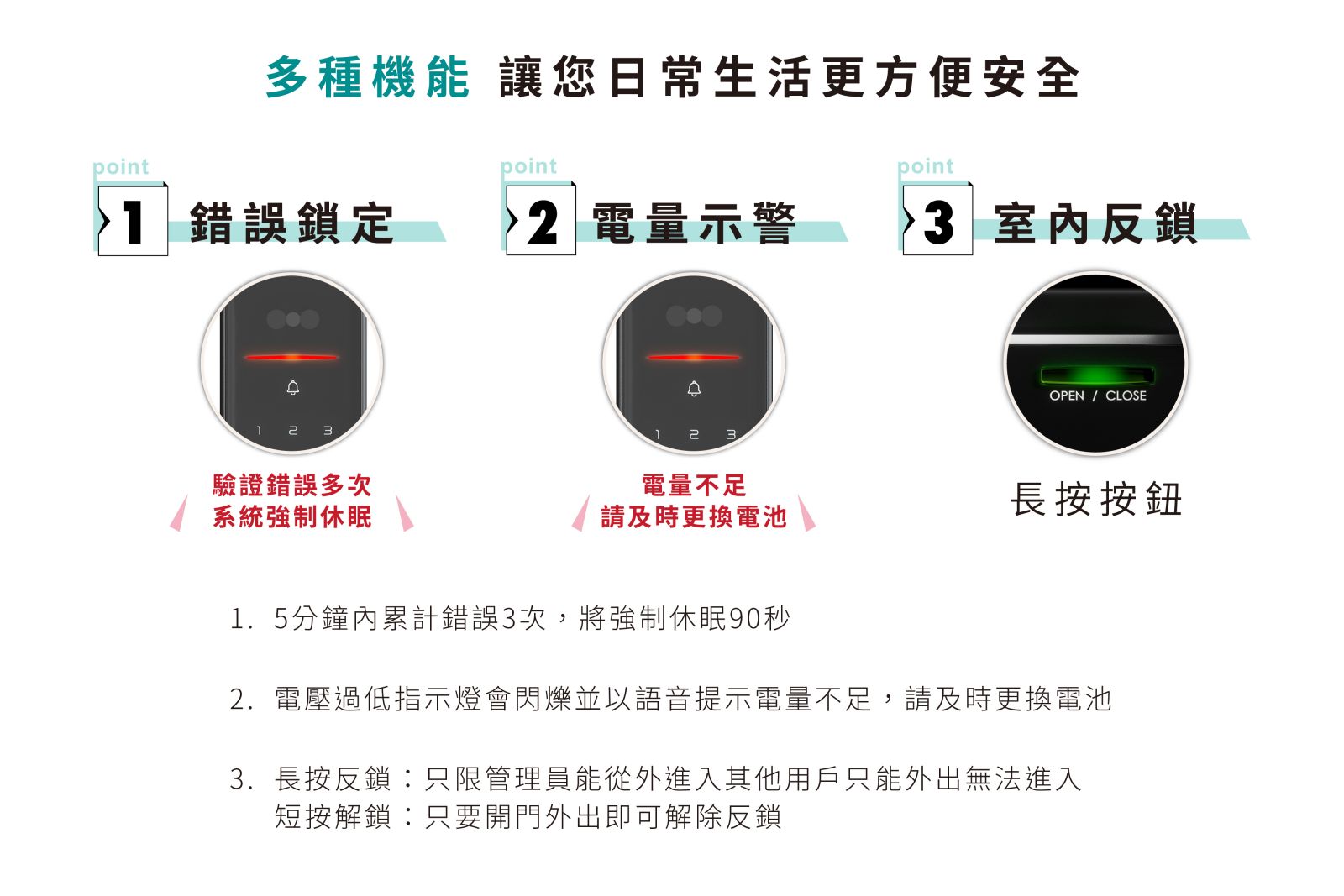 多種機能 讓您日常生活更方便安全

point
1 錯誤鎖定

1 2 3

驗證錯誤多次
系統強制休眠

point
2 電量示警

1 2 3

電量不足
請及時更換電池

point
3 室內反鎖

OPEN / CLOSE

長按按鈕

1. 5分鐘內累計錯誤3次，將強制休眠90秒

2. 電壓過低指示燈會閃爍並以語音提示電量不足，請及時更換電池

3. 長按反鎖：只限管理員能從外進入其他用戶只能外出無法進入
短按解鎖：只要開門外出即可解除反鎖