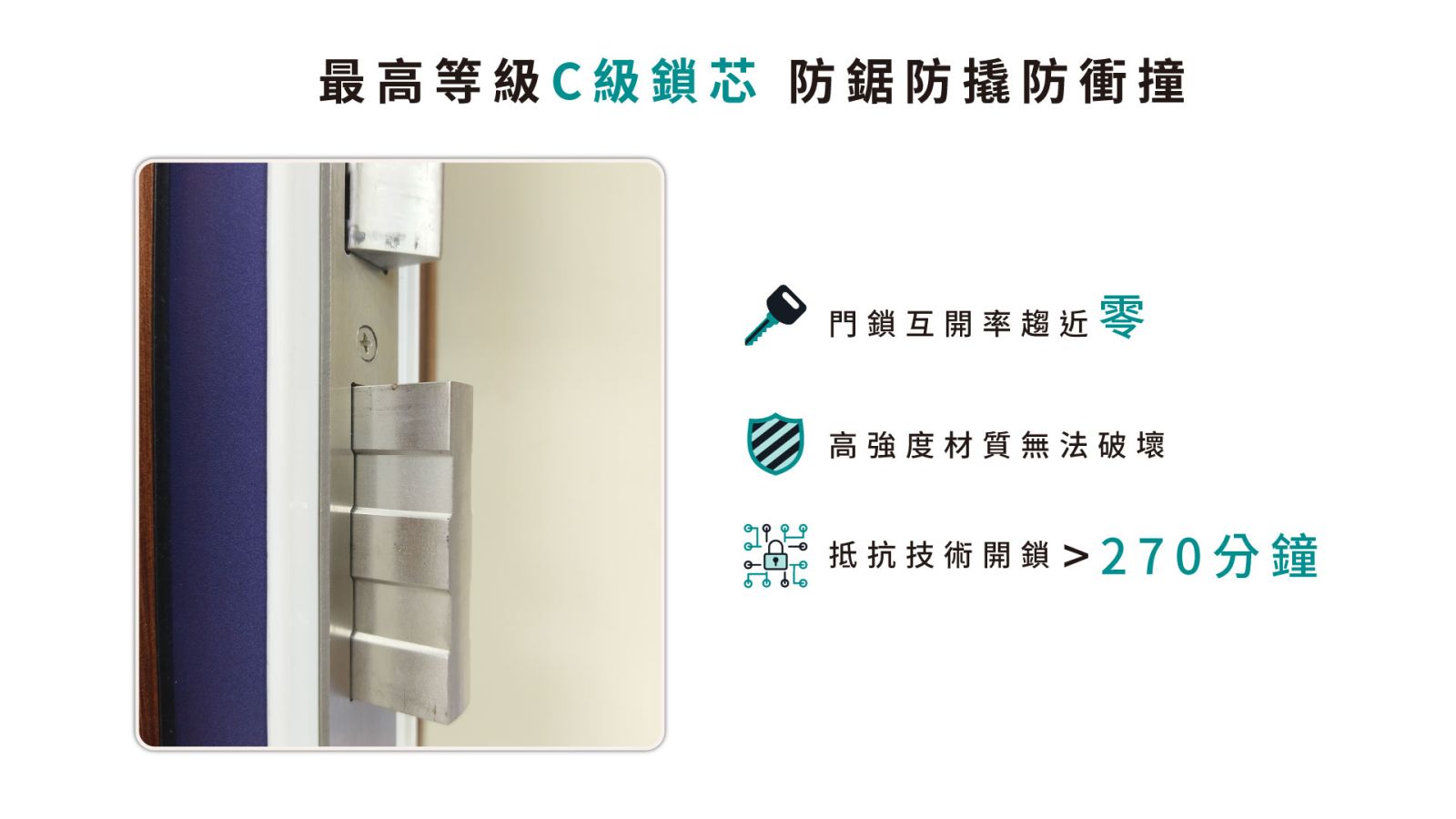 最高等級C級鎖芯 防鋸防撬防衝撞

門鎖互開率趨近零

高強度材質無法破壞

抵抗技術開鎖 > 270分鐘